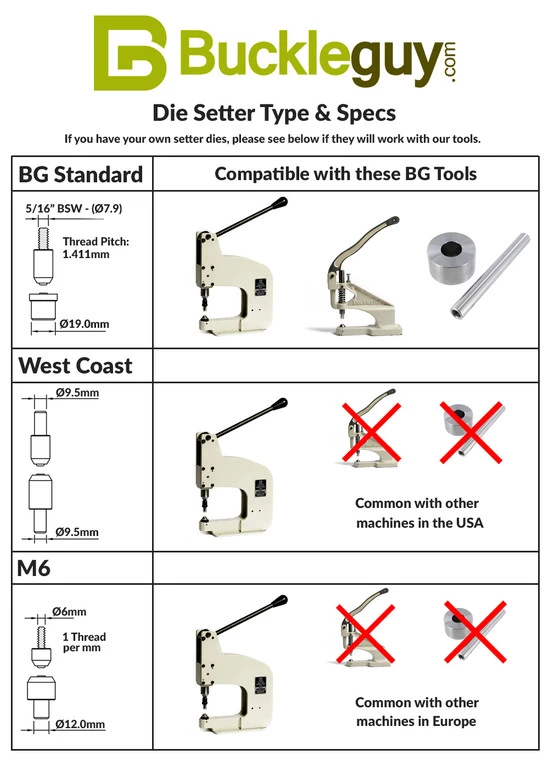 Buckleguy.com

Die Setter Type & Specs

If you have your own setter dies, please see below if they will work with our tools.

| BG Standard | Compatible with these BG Tools |
|---|---|
| 5/16" BSW - (Ø7.9) Thread Pitch: 1.411mm Ø19.0mm | |
| West Coast | |
| Ø9.5mm Ø9.5mm | Common with other machines in the USA |
| M6 | |
| Ø6mm 1 Thread per mm Ø12.0mm | Common with other machines in Europe |